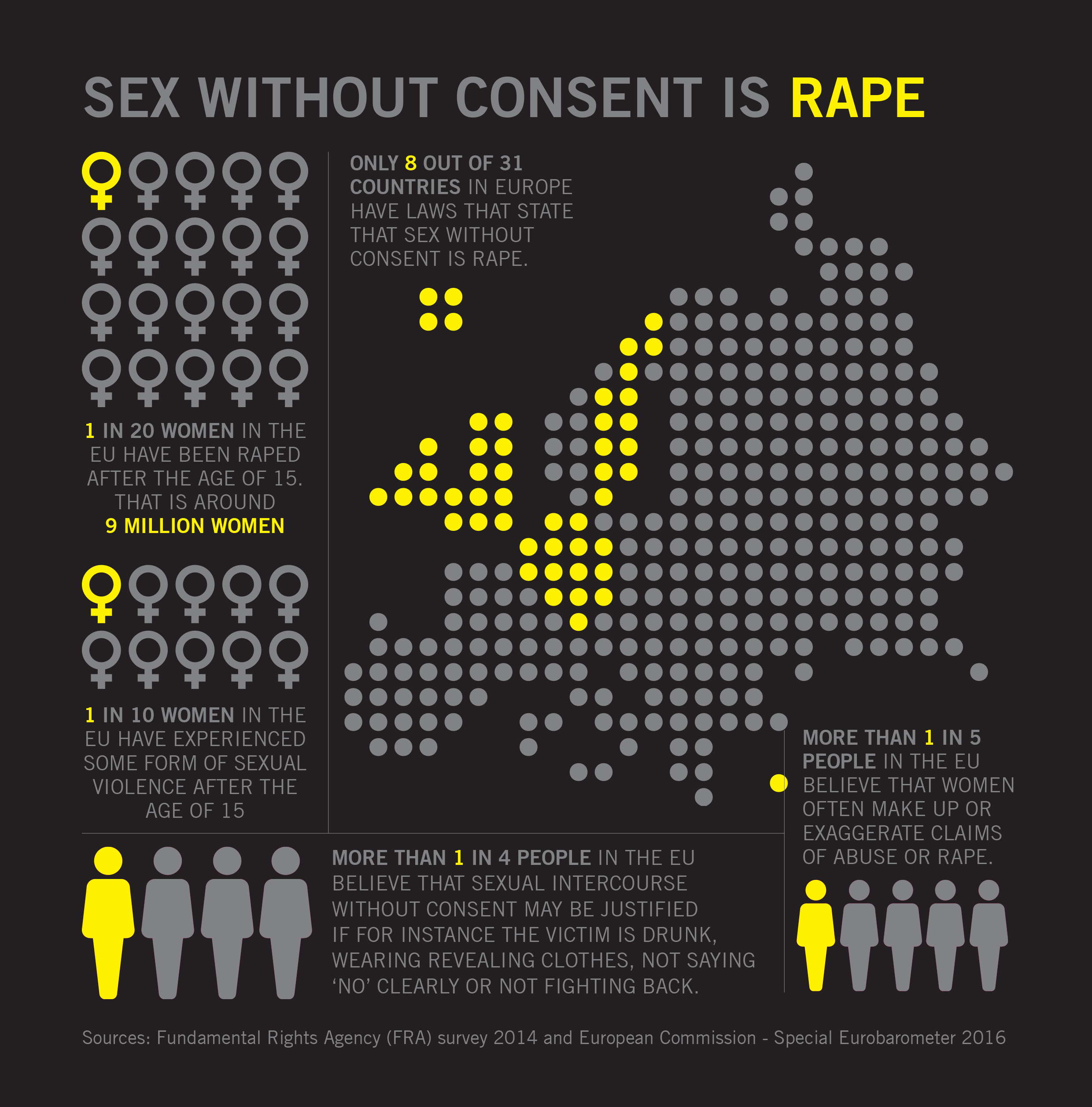 SEX WITHOUT CONSENT IS RAPE

1 IN 20 WOMEN IN THE EU HAVE BEEN RAPED AFTER THE AGE OF 15. THAT IS AROUND 9 MILLION WOMEN

1 IN 10 WOMEN IN THE EU HAVE EXPERIENCED SOME FORM OF SEXUAL VIOLENCE AFTER THE AGE OF 15

ONLY 8 OUT OF 31 COUNTRIES IN EUROPE HAVE LAWS THAT STATE THAT SEX WITHOUT CONSENT IS RAPE.

MORE THAN 1 IN 5 PEOPLE IN THE EU BELIEVE THAT WOMEN OFTEN MAKE UP OR EXAGGERATE CLAIMS OF ABUSE OR RAPE.

MORE THAN 1 IN 4 PEOPLE IN THE EU BELIEVE THAT SEXUAL INTERCOURSE WITHOUT CONSENT MAY BE JUSTIFIED IF FOR INSTANCE THE VICTIM IS DRUNK, WEARING REVEALING CLOTHES, NOT SAYING ‘NO’ CLEARLY OR NOT FIGHTING BACK.

Sources: Fundamental Rights Agency (FRA) survey 2014 and European Commission - Special Eurobarometer 2016